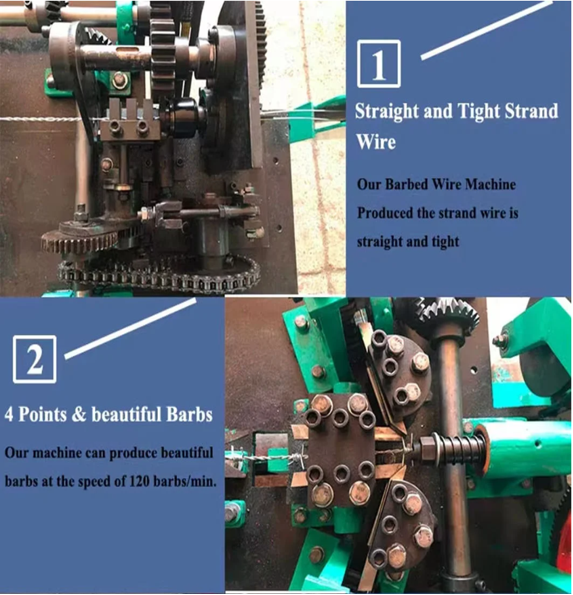 1

Straight and Tight Strand Wire

Our Barbed Wire Machine Produced the strand wire is straight and tight

2

4 Points & beautiful Barbs

Our machine can produce beautiful barbs at the speed of 120 barbs/min.